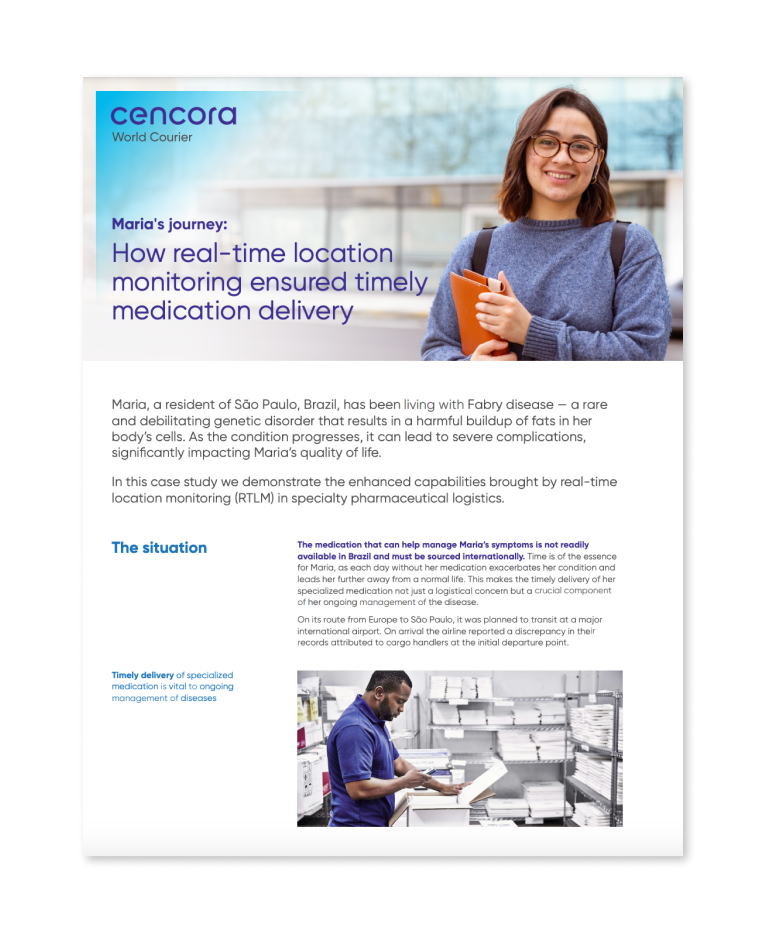 cencora
World Courier

Maria's journey:
How real-time location monitoring ensured timely medication delivery

Maria, a resident of São Paulo, Brazil, has been living with Fabry disease — a rare and debilitating genetic disorder that results in a harmful buildup of fats in her body's cells. As the condition progresses, it can lead to severe complications, significantly impacting Maria's quality of life.

In this case study we demonstrate the enhanced capabilities brought by real-time location monitoring (RTLM) in specialty pharmaceutical logistics.

The situation

The medication that can help manage Maria's symptoms is not readily available in Brazil and must be sourced internationally. Time is of the essence for Maria, as each day without her medication exacerbates her condition and leads her further away from a normal life. This makes the timely delivery of her specialized medication not just a logistical concern but a crucial component of her ongoing management of the disease.

On its route from Europe to São Paulo, it was planned to transit at a major international airport. On arrival the airline reported a discrepancy in their records attributed to cargo handlers at the initial departure point.

Timely delivery of specialized medication is vital to ongoing management of diseases